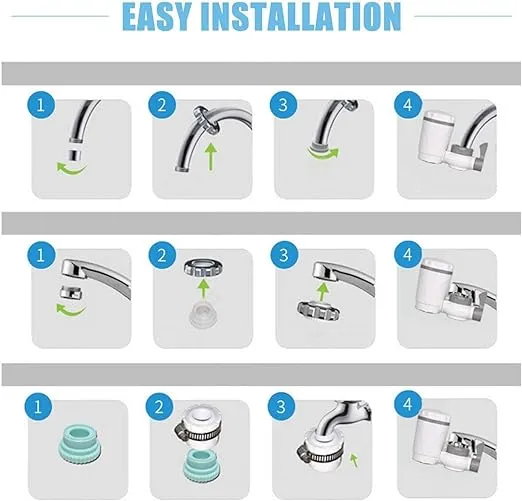 EASY INSTALLATION

1

2

3

4

1

2

3

4

1

2

3

4